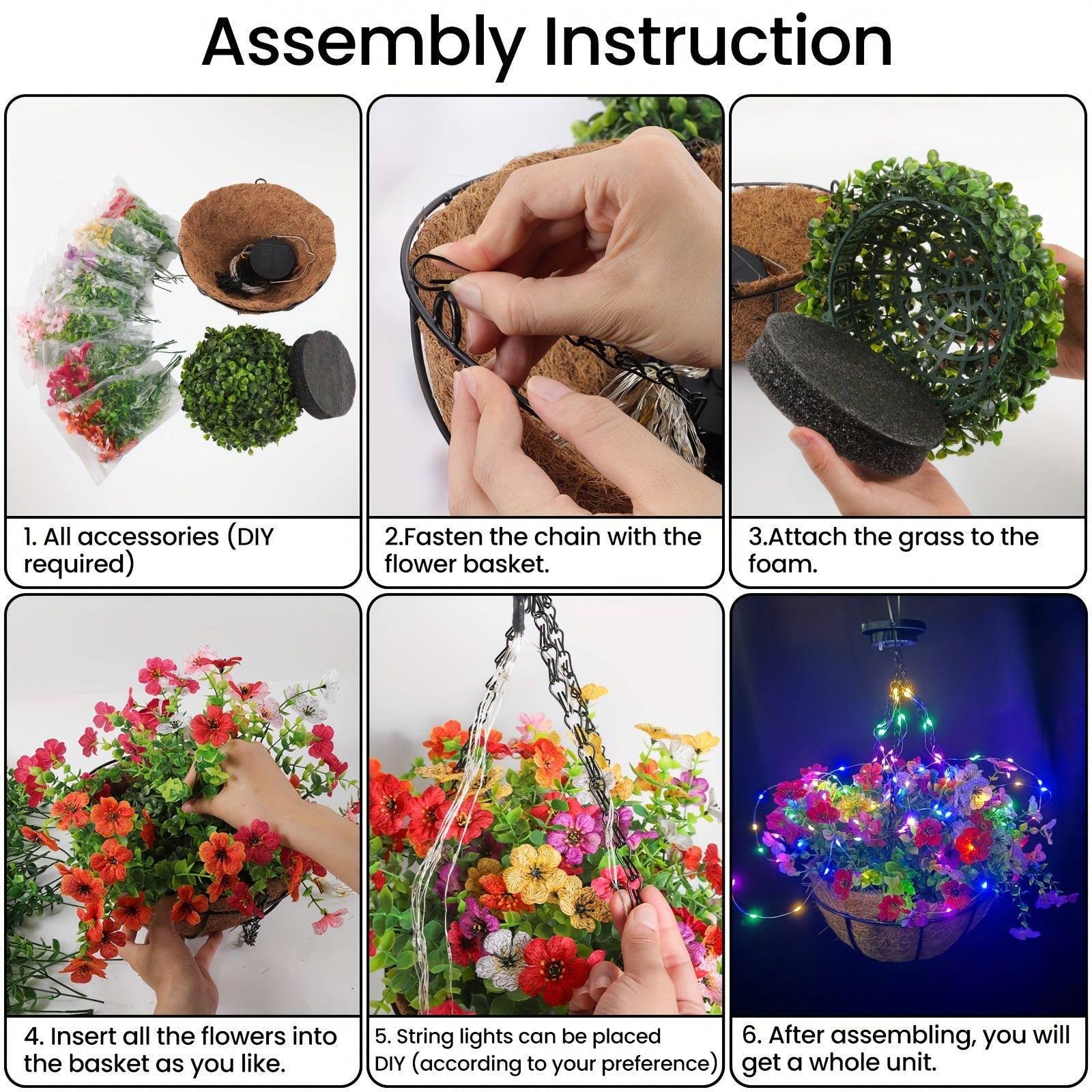 Assembly Instruction

1. All accessories (DIY required)

2.Fasten the chain with the flower basket.

3.Attach the grass to the foam.

4. Insert all the flowers into the basket as you like.

5. String lights can be placed DIY (according to your preference)

6. After assembling, you will get a whole unit.