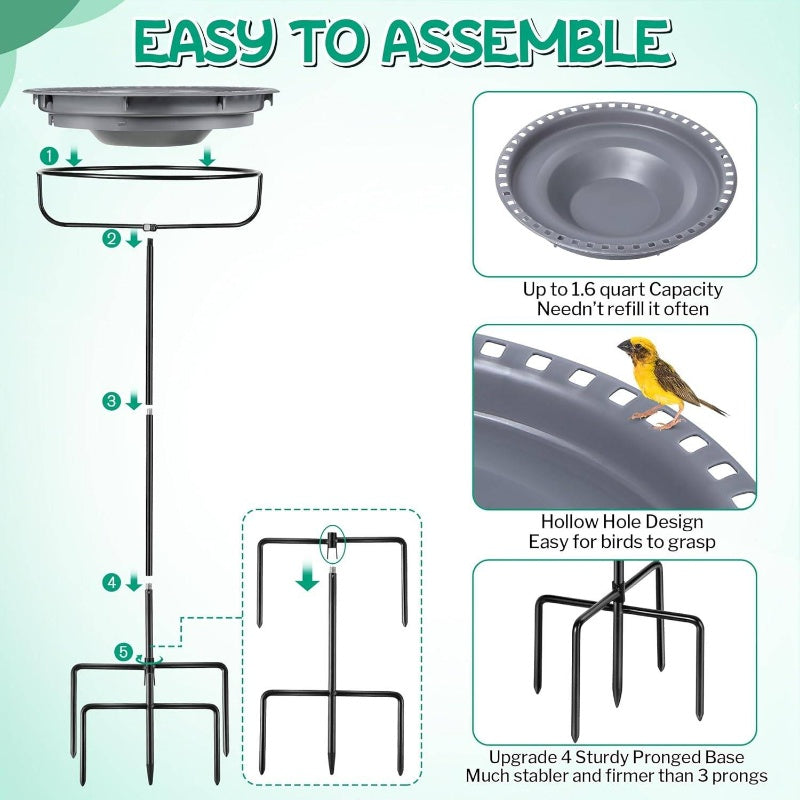 EASY TO ASSEMBLE

1

2

3

4

5

Up to 1.6 quart Capacity
Needn't refill it often

Hollow Hole Design
Easy for birds to grasp

Upgrade 4 Sturdy Pronged Base
Much stabler and firmer than 3 prongs