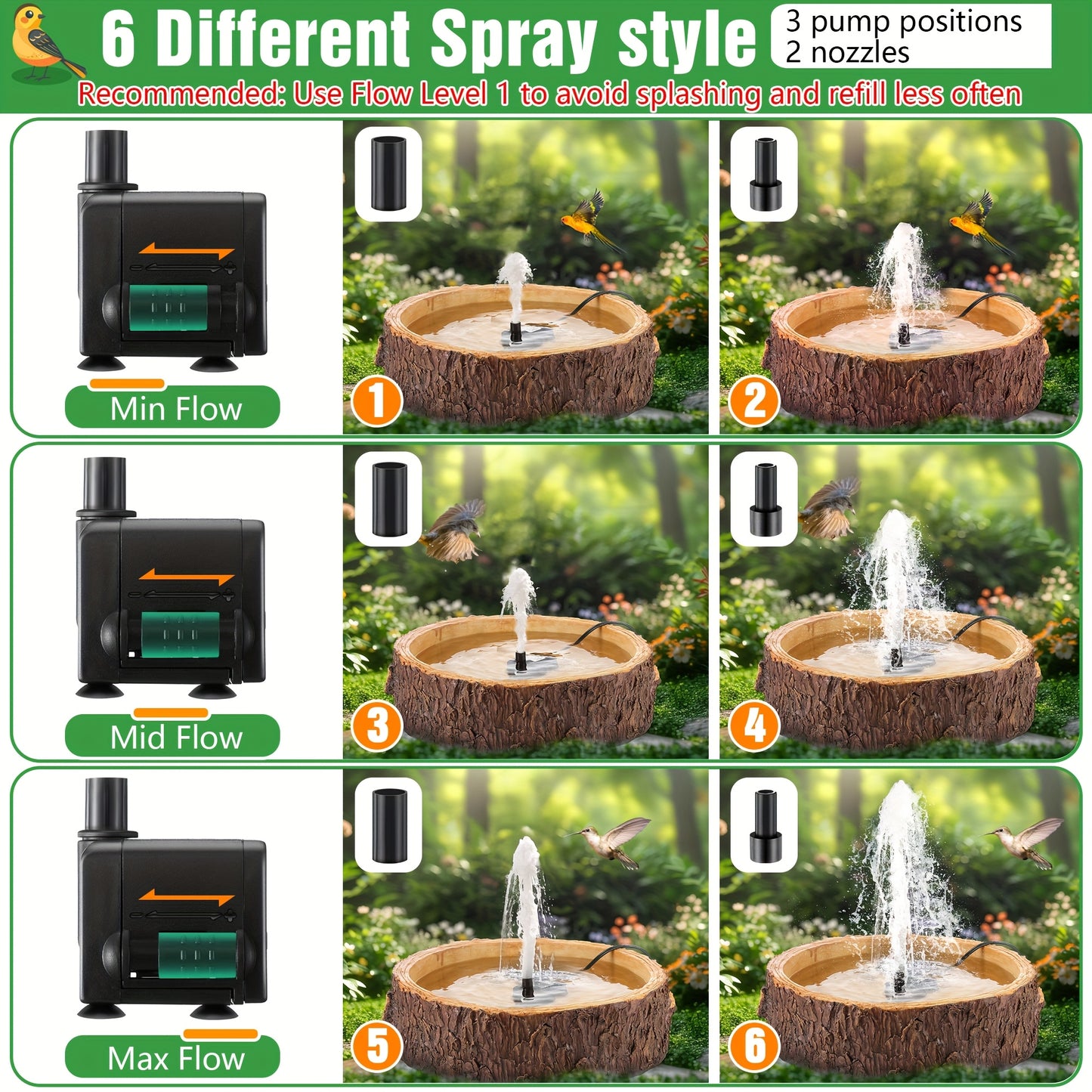 6 Different Spray style

3 pump positions
2 nozzles

Recommended: Use Flow Level 1 to avoid splashing and refill less often

Min Flow

1

2

Mid Flow

3

4

Max Flow

5

6