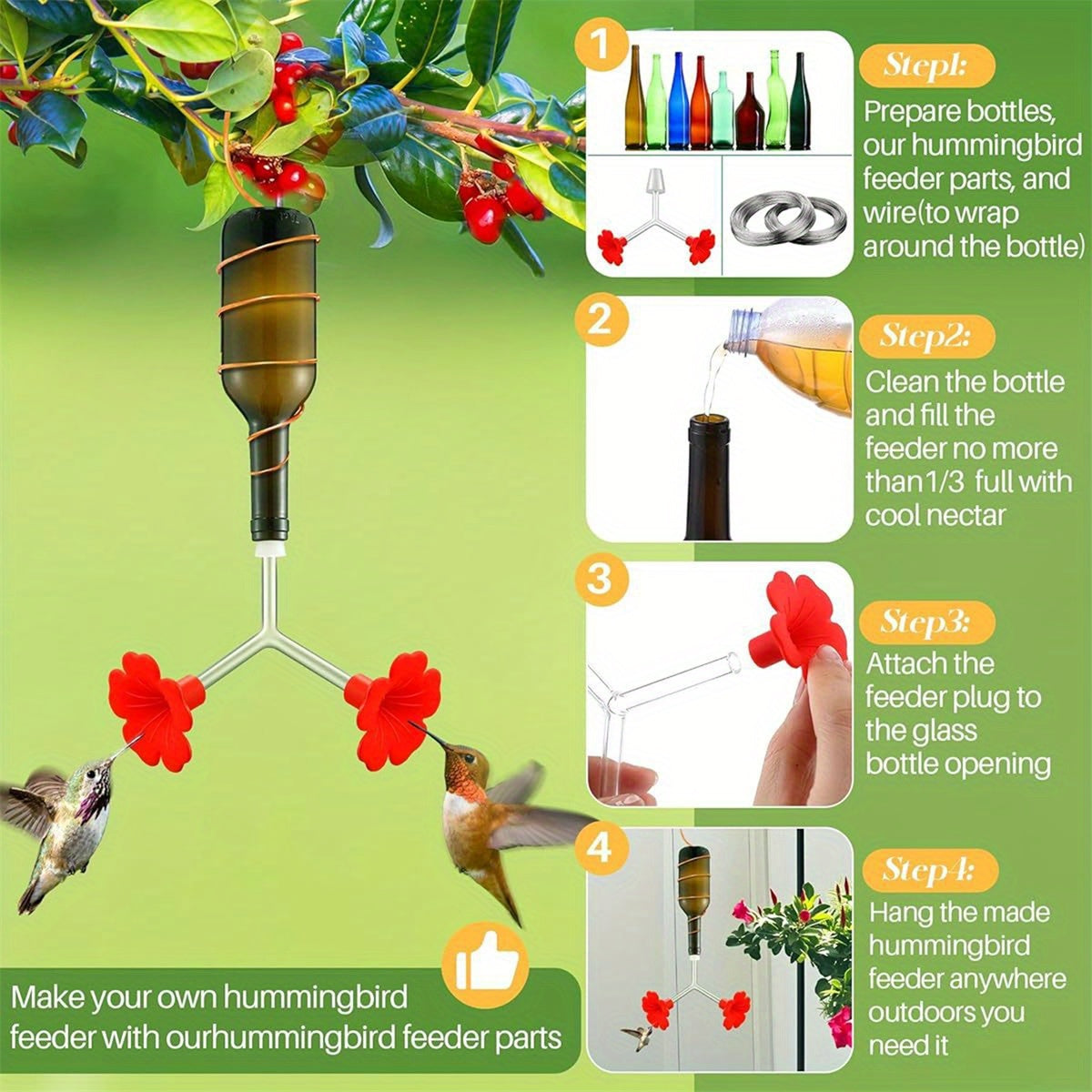 1

Step1:
Prepare bottles, our hummingbird feeder parts, and wire(to wrap around the bottle)

2

Step2:
Clean the bottle and fill the feeder no more than1/3 full with cool nectar

3

Step3:
Attach the feeder plug to the glass bottle opening

4

Step4:
Hang the made hummingbird feeder anywhere outdoors you need it

Make your own hummingbird feeder with ourhummingbird feeder parts