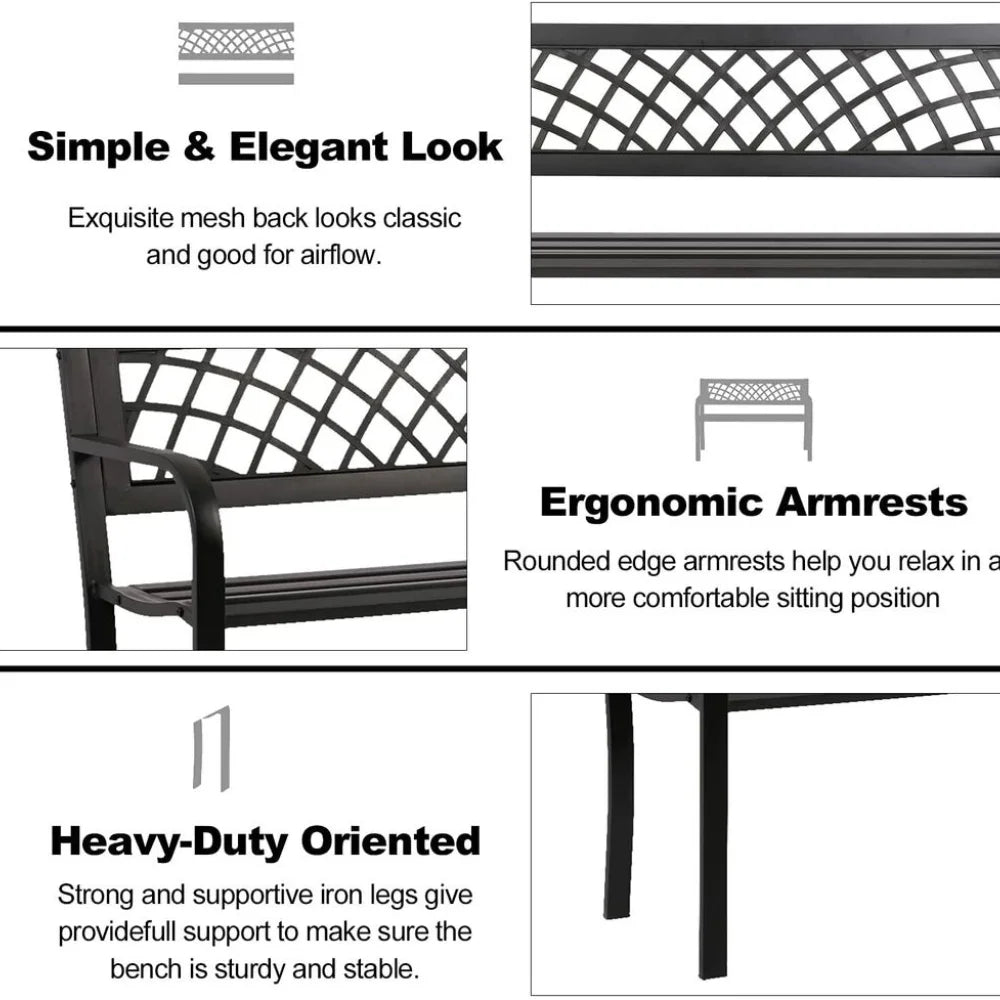 Simple & Elegant Look

Exquisite mesh back looks classic and good for airflow.

Ergonomic Armrests

Rounded edge armrests help you relax in a more comfortable sitting position

Heavy-Duty Oriented

Strong and supportive iron legs give providefull support to make sure the bench is sturdy and stable.