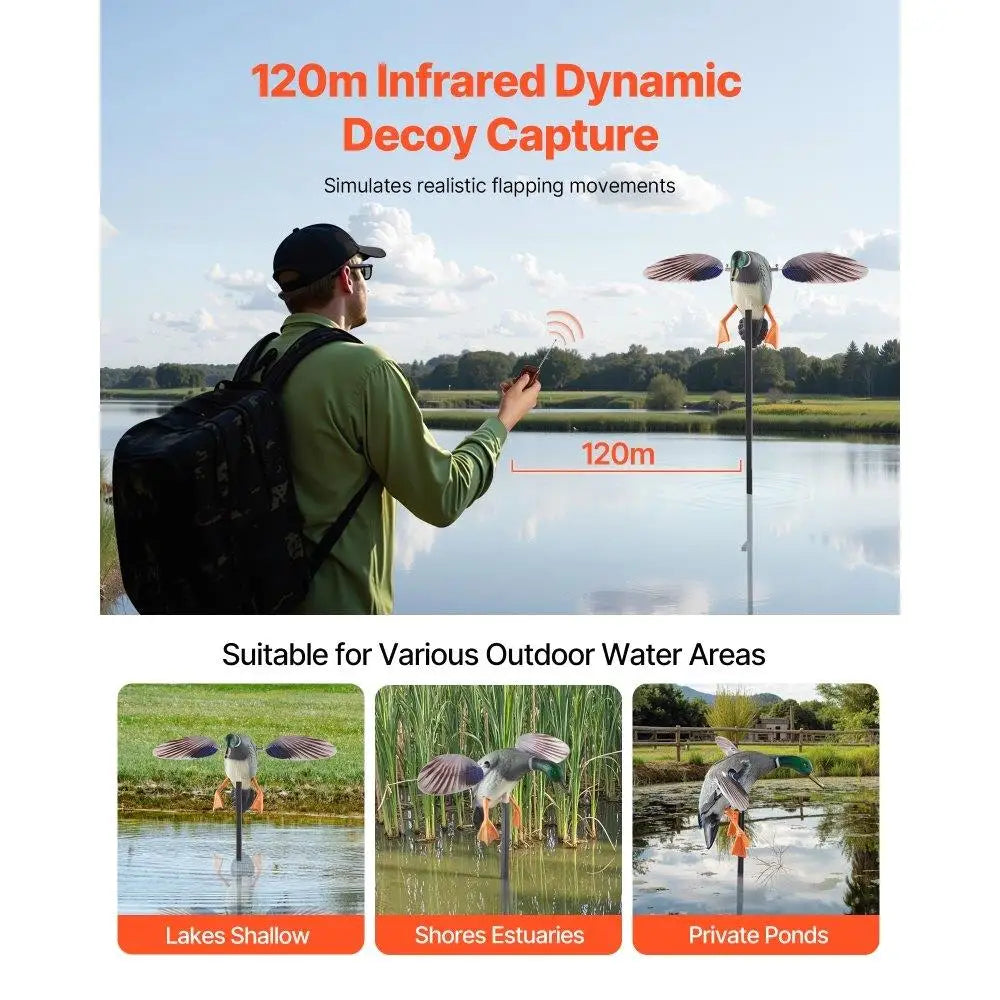 120m Infrared Dynamic Decoy Capture

Simulates realistic flapping movements

120m

Suitable for Various Outdoor Water Areas

Lakes Shallow

Shores Estuaries

Private Ponds